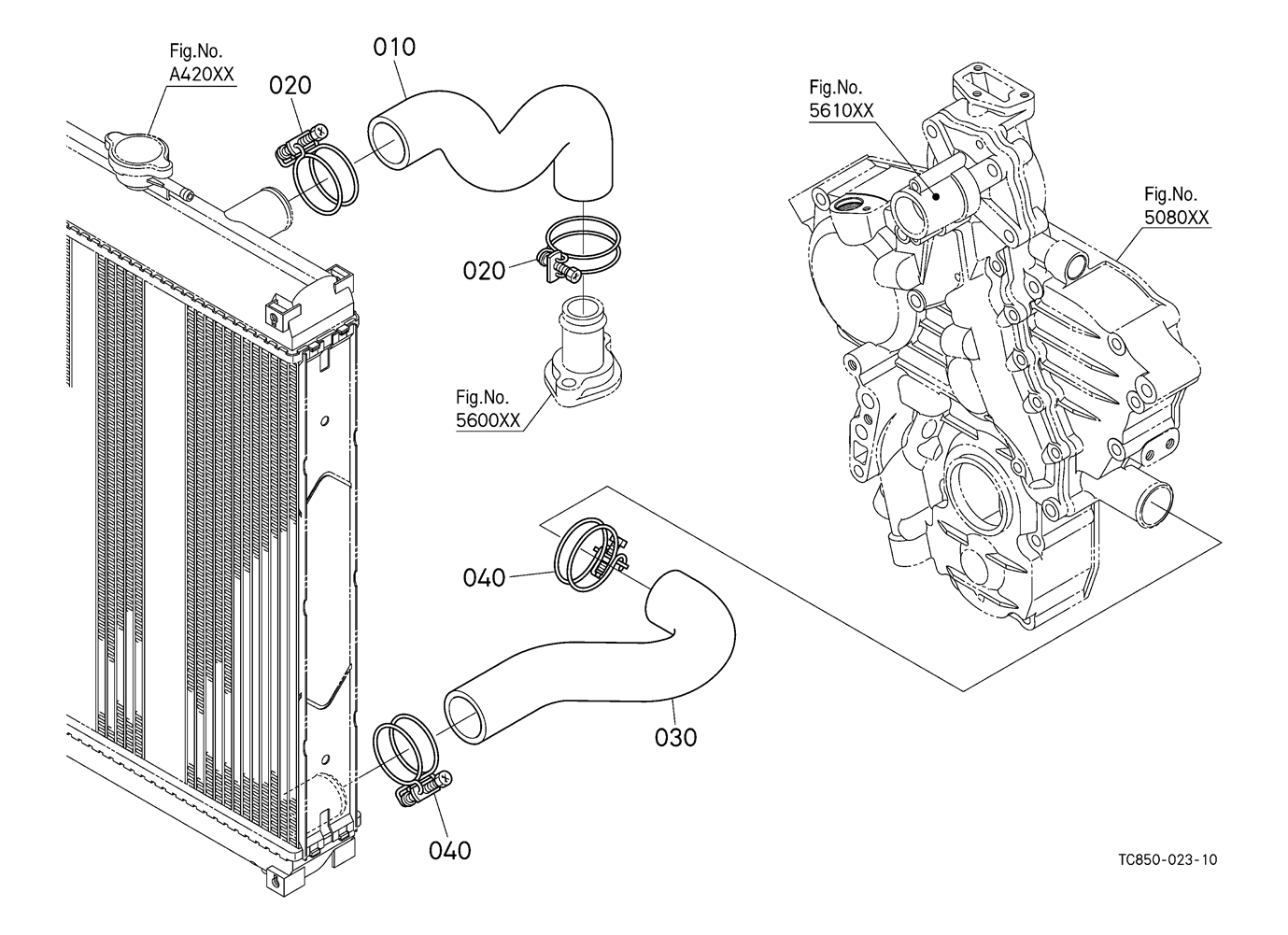 Fig.No.
A420XX

020

010

Fig.No.
5610XX

Fig.No.
5080XX

020

Fig.No.
5600XX

040

030

040

TC850-023-10